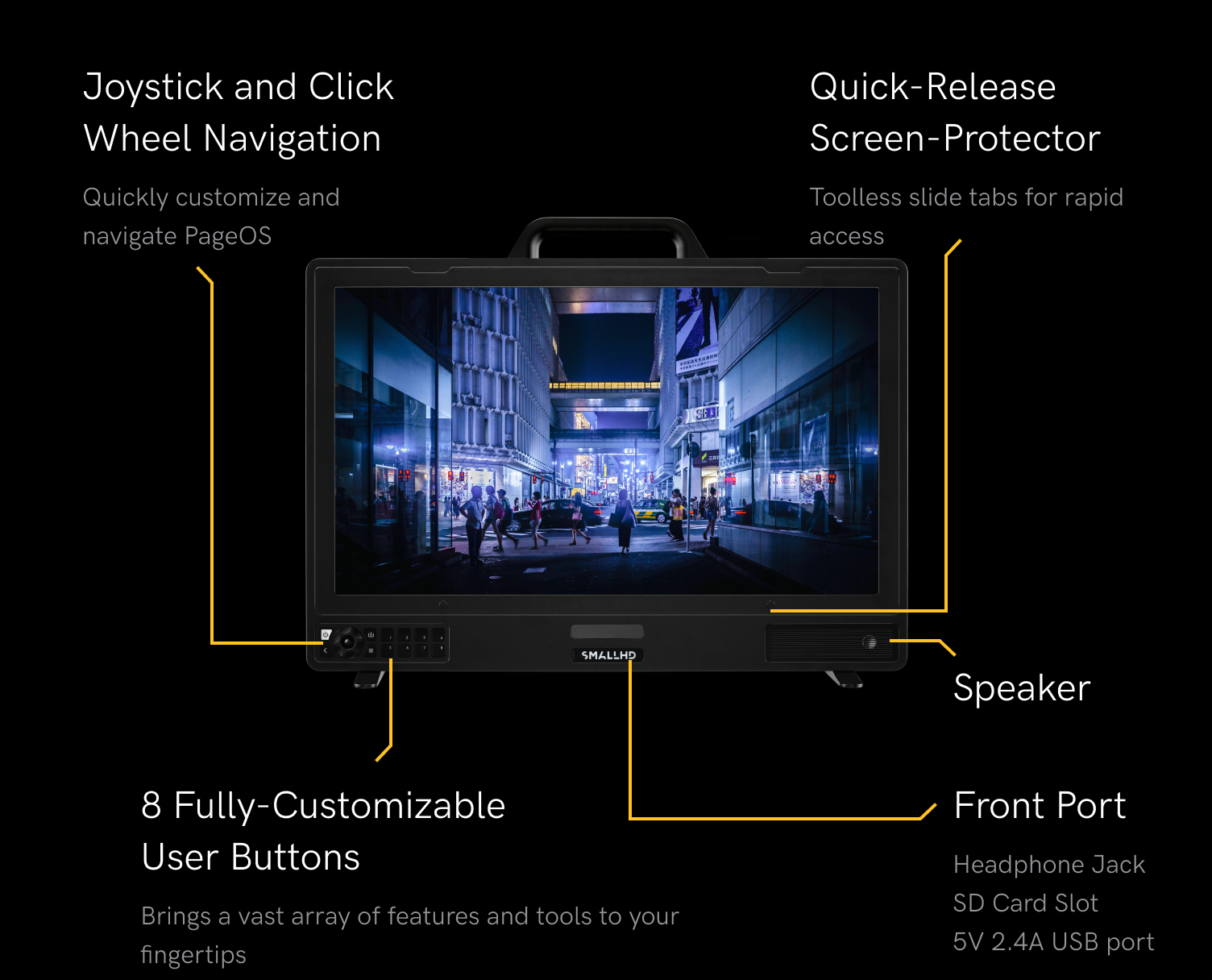 Joystick and Click Wheel Navigation

Quickly customize and navigate PageOS

Quick-Release Screen-Protector

Toolless slide tabs for rapid access

SMALLHD

Speaker

8 Fully-Customizable User Buttons

Brings a vast array of features and tools to your fingertips

Front Port

Headphone Jack
SD Card Slot
5V 2.4A USB port