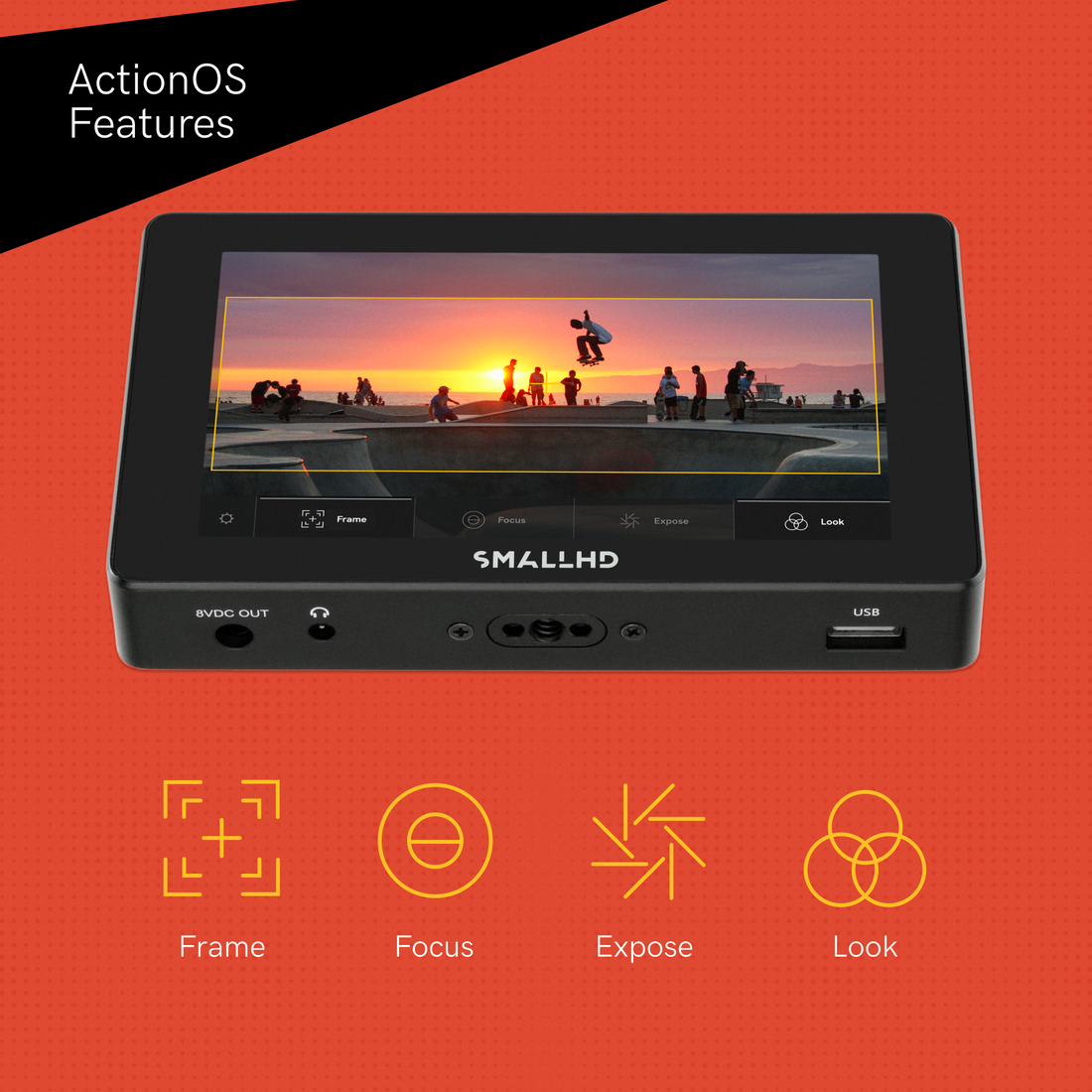 ActionOS Features

Frame

Focus

Expose

Look

SMALLHD

8VDC OUT

USB

Frame

Focus

Expose

Look