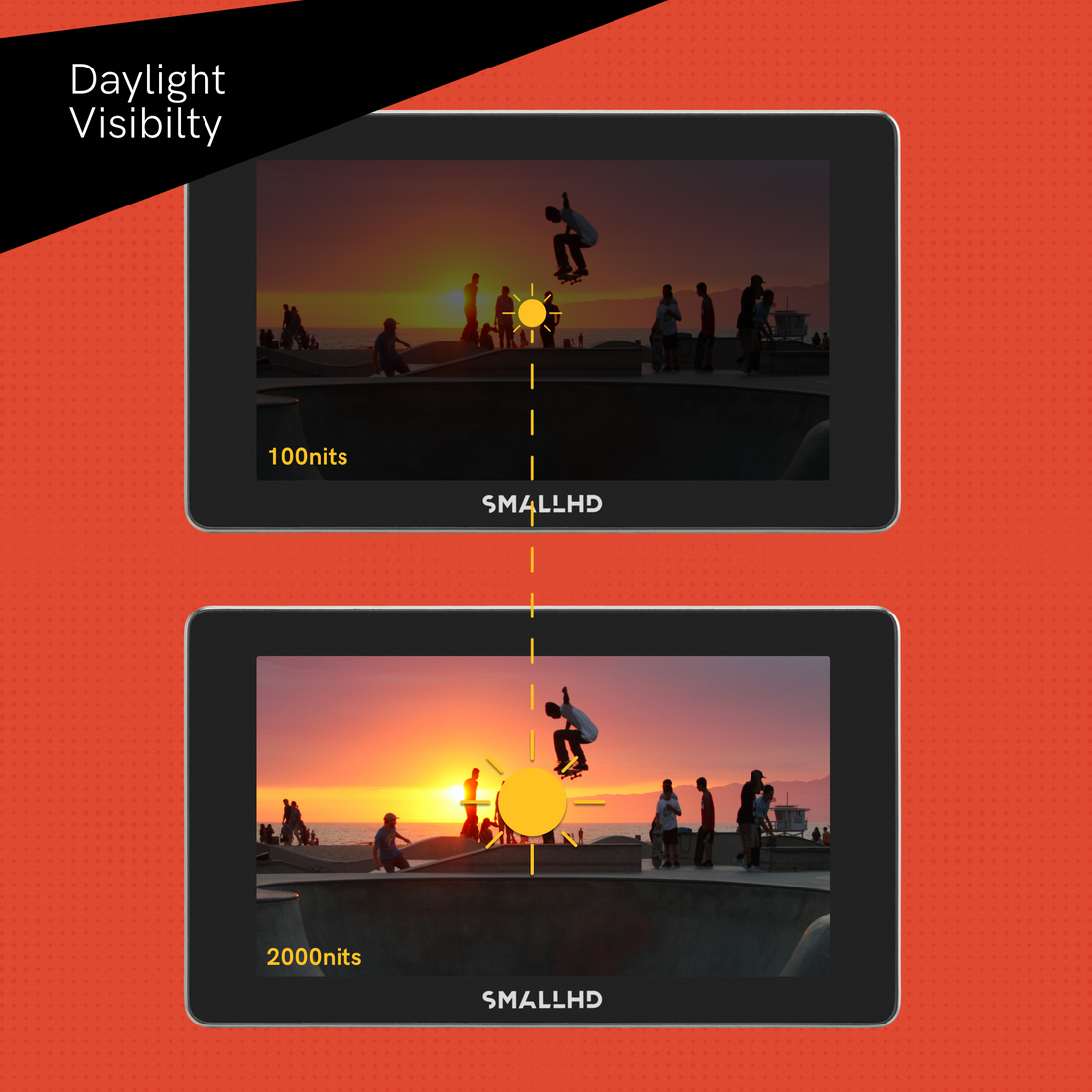 Daylight Visibilty

100nits

SMALLHD

2000nits

SMALLHD