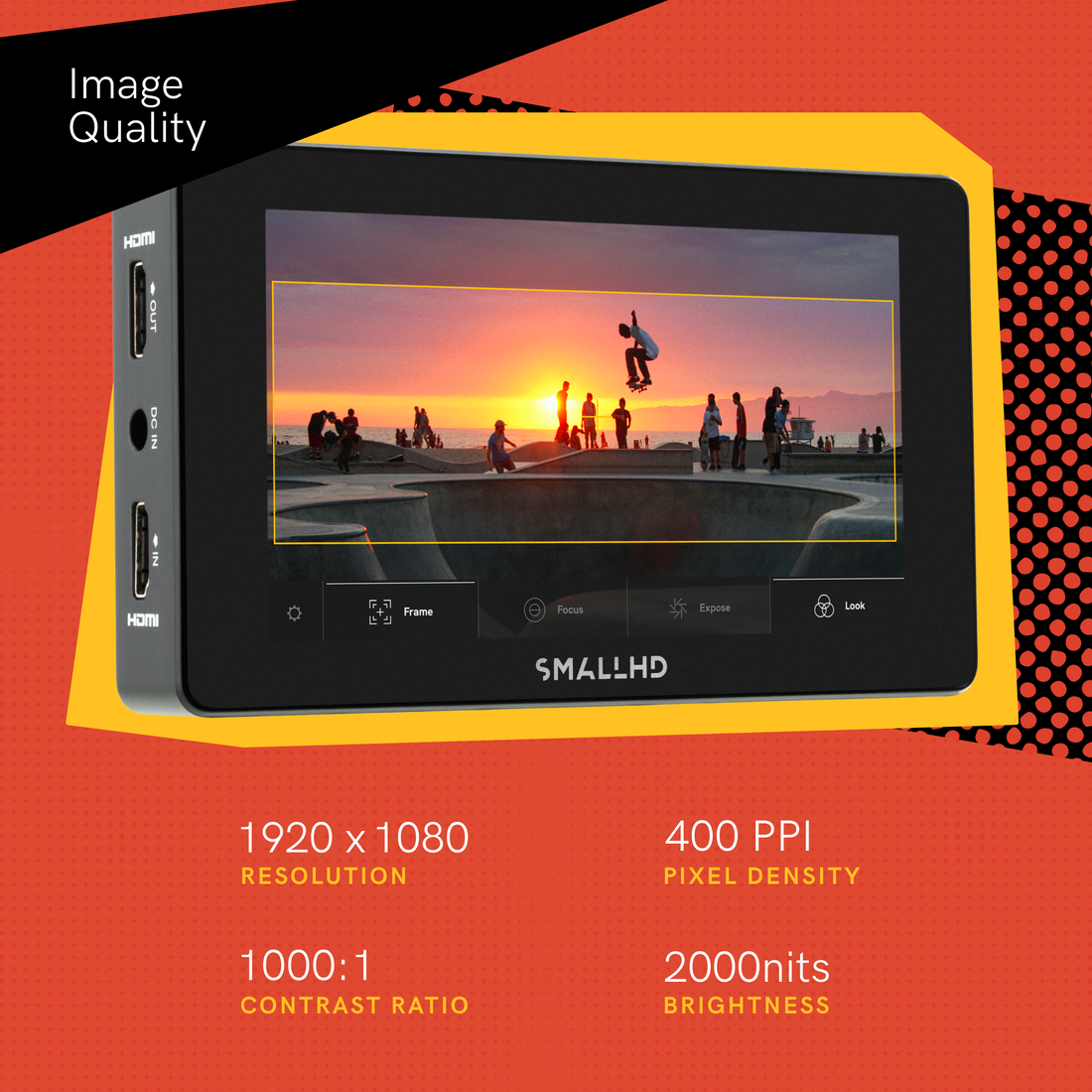 Image Quality

HDMI
OUT
DC IN
IN
HDMI

Frame
Focus
Expose
Look

SMALLHD

1920 x 1080
RESOLUTION

400 PPI
PIXEL DENSITY

1000:1
CONTRAST RATIO

2000nits
BRIGHTNESS